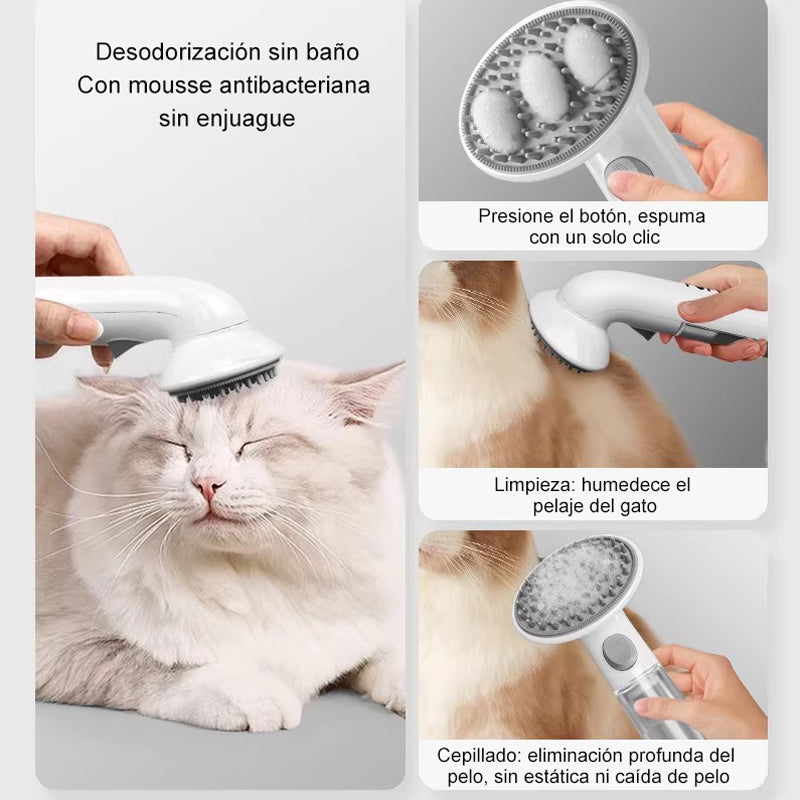 Desodorización sin baño
Con mousse antibacteriana
sin enjuague

Presione el botón, espuma con un solo clic

Limpieza: humedece el pelaje del gato

Cepillado: eliminación profunda del pelo, sin estática ni caída de pelo