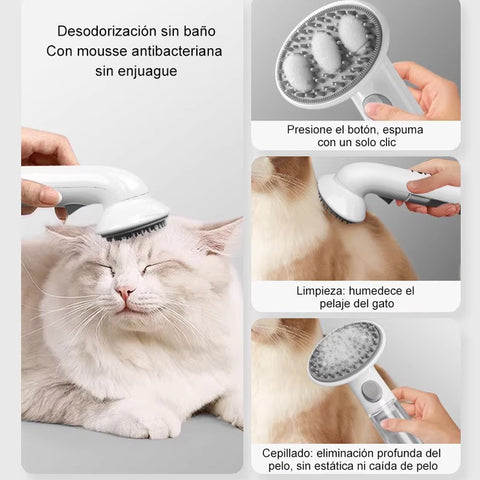 Desodorización sin baño
Con mousse antibacteriana
sin enjuague

Presione el botón, espuma con un solo clic

Limpieza: humedece el pelaje del gato

Cepillado: eliminación profunda del pelo, sin estática ni caída de pelo